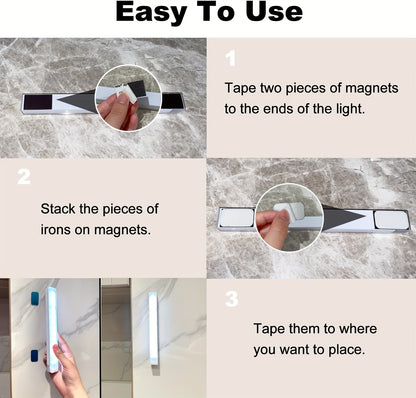 Easy To Use

1

Tape two pieces of magnets to the ends of the light.

2

Stack the pieces of irons on magnets.

3

Tape them to where you want to place.